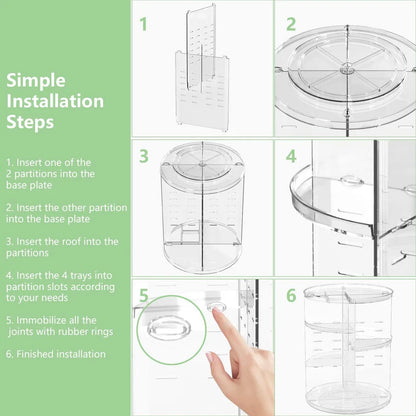 Simple Installation Steps

1. Insert one of the 2 partitions into the base plate

2. Insert the other partition into the base plate

3. Insert the roof into the partitions

4. Insert the 4 trays into partition slots according to your needs

5. Immobilize all the joints with rubber rings

6. Finished installation

1

2

3

4

5

6