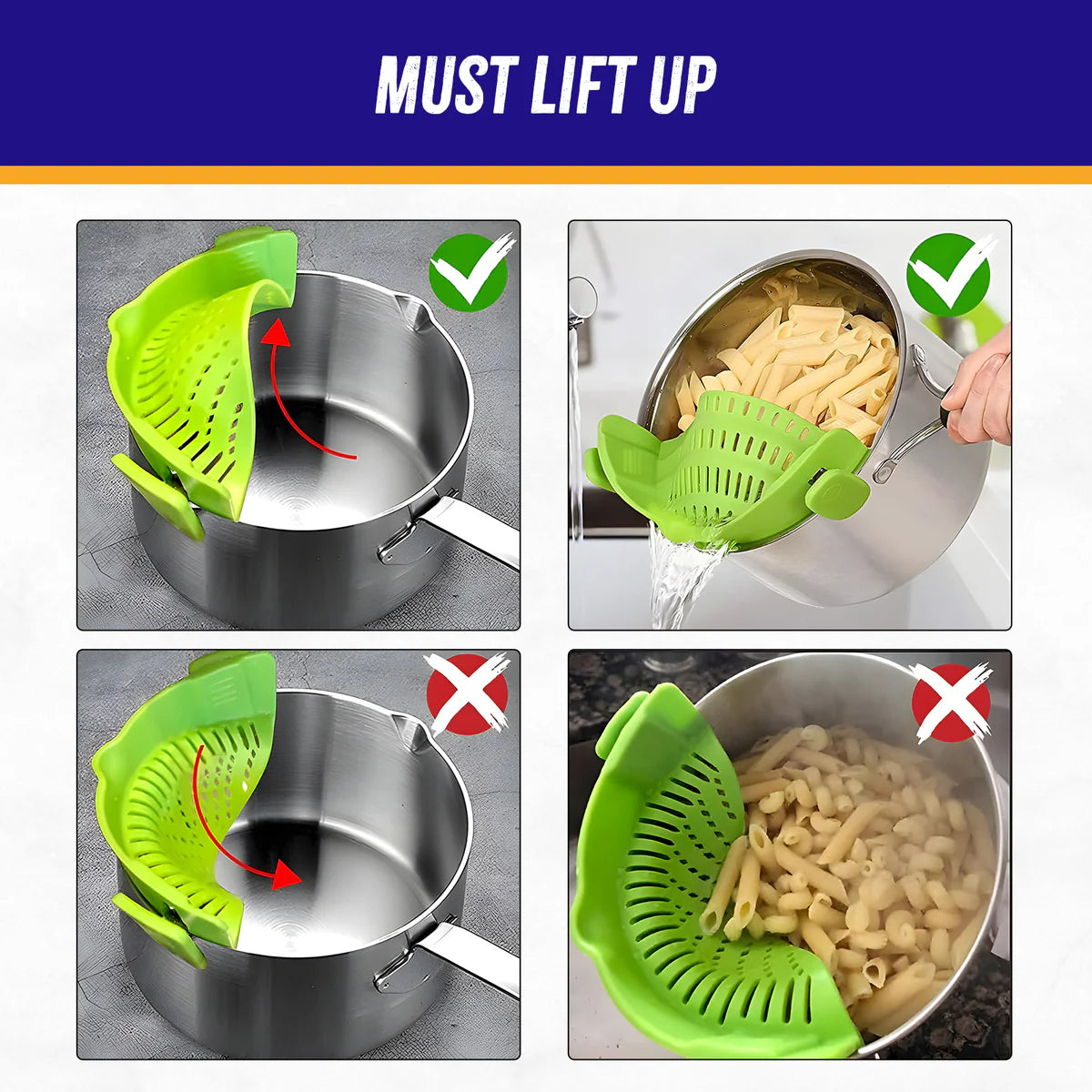 MUST LIFT UP