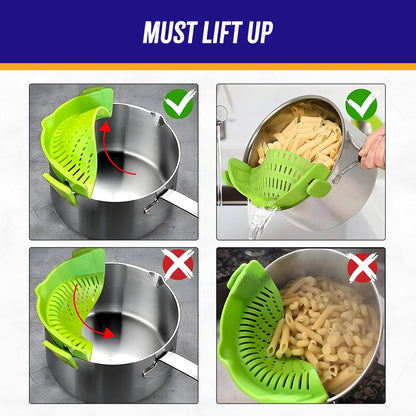 MUST LIFT UP